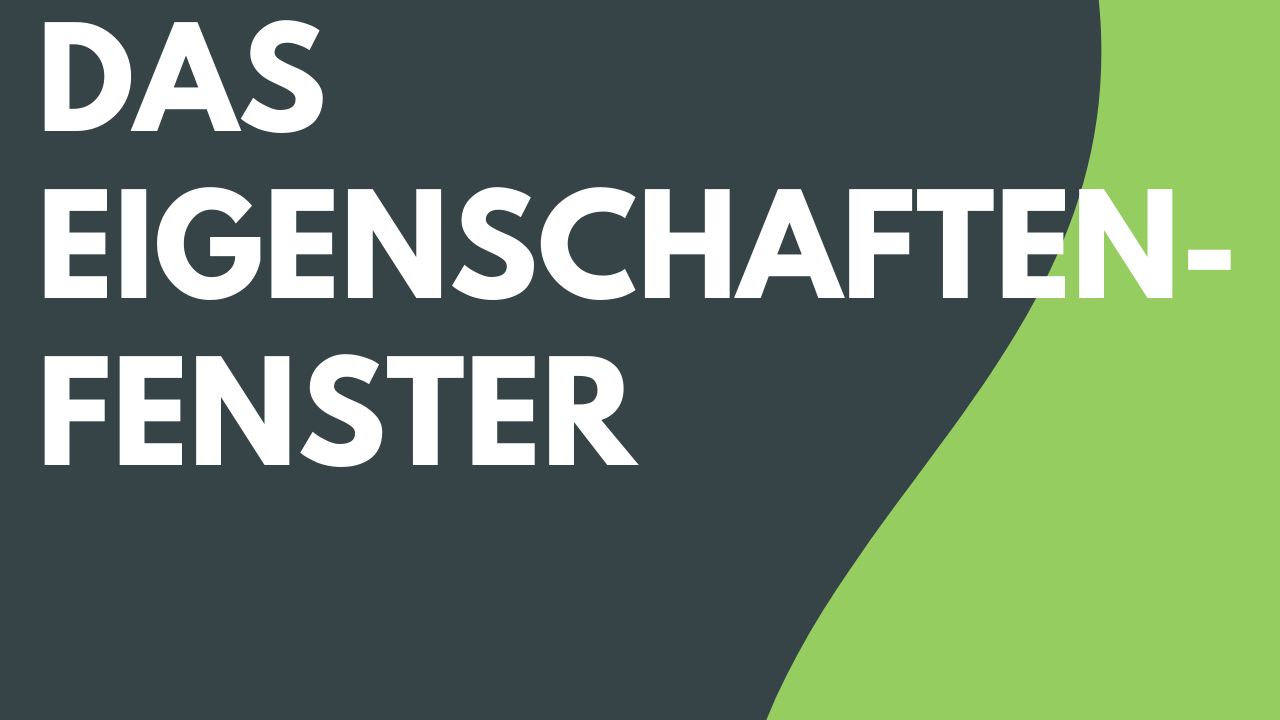 DAS EIGENSCHAFTENFENSTER